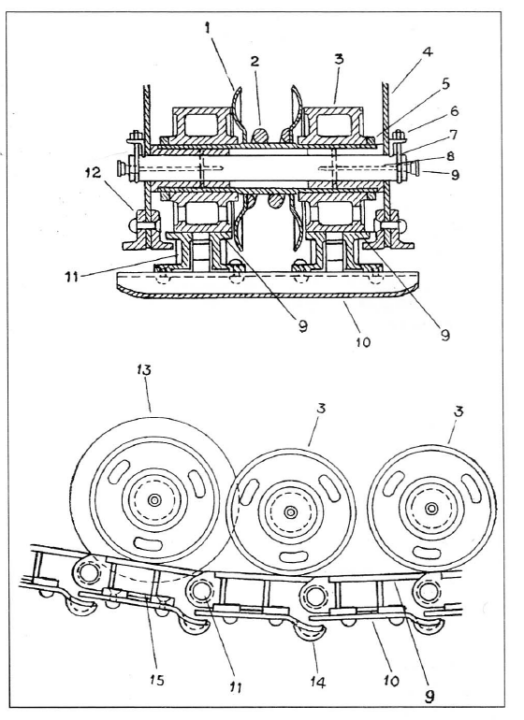 1
2
3
4
5
6
7
8
9
12
11
9
10
9
13
3
3
15
11
14
10
9